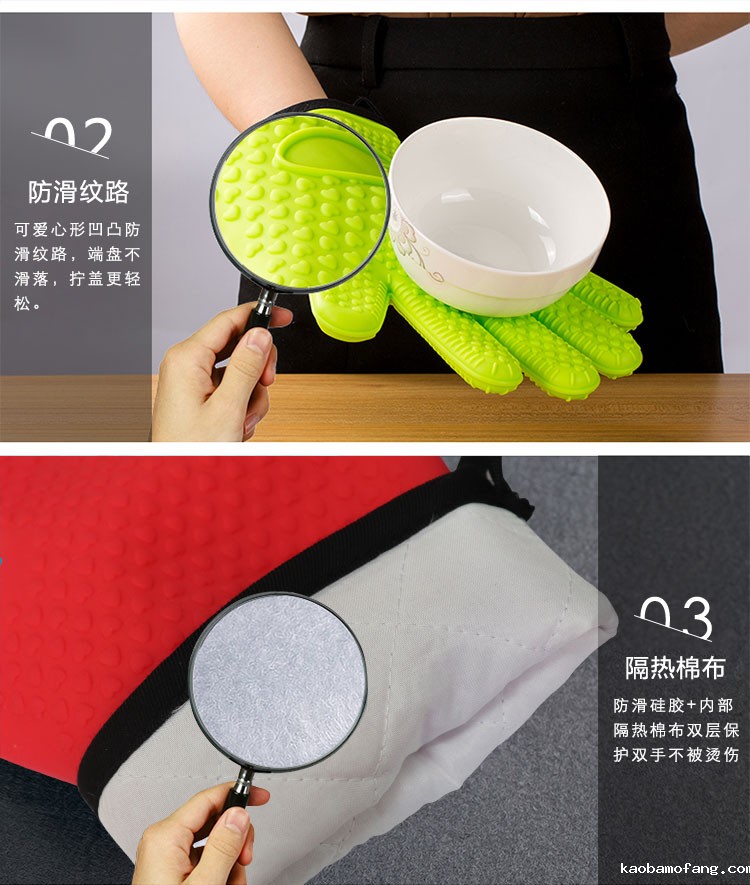 02

防滑纹路

可爱心形凹凸防滑纹路，端盘不滑落，拧盖更轻松。

03

隔热棉布

防滑硅胶+内部隔热棉布双层保护双手不被烫伤

kaobamofang.com