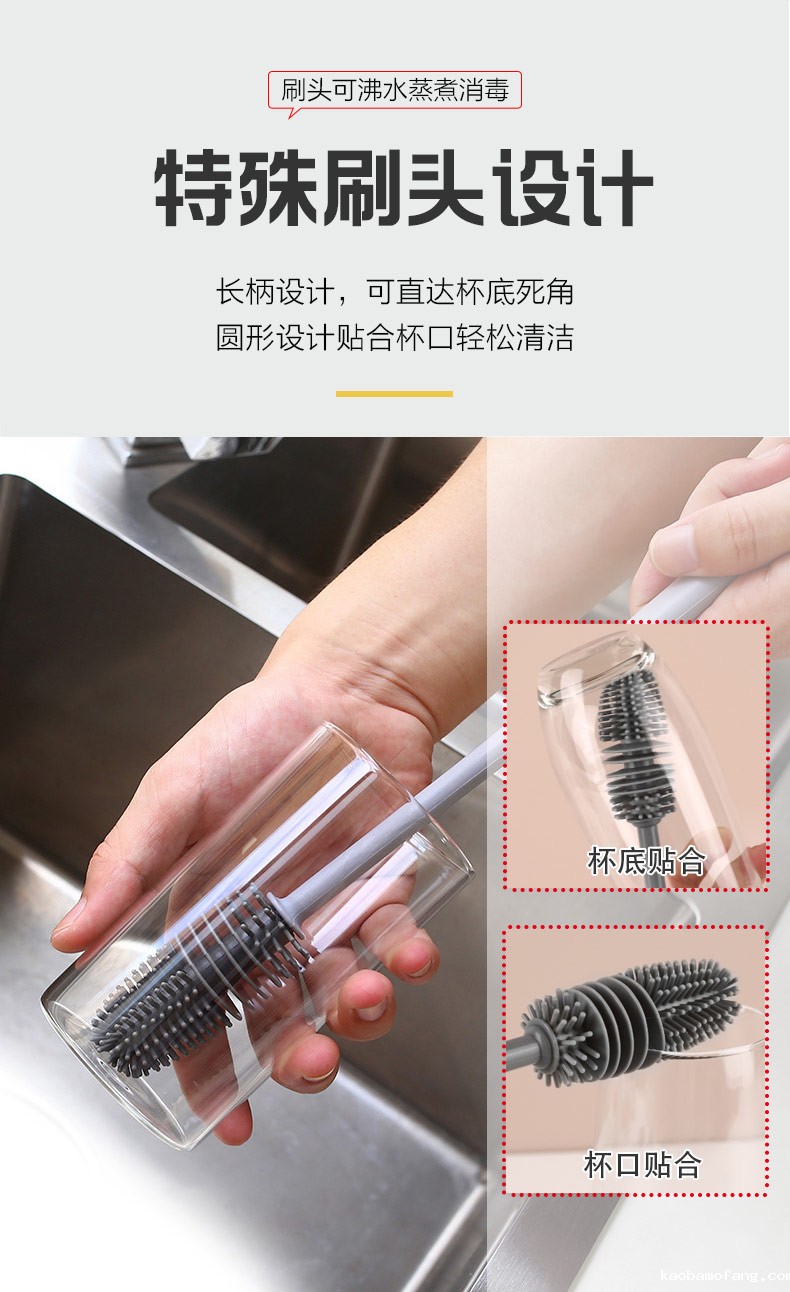 刷头可沸水蒸煮消毒

特殊刷头设计

长柄设计，可直达杯底死角
圆形设计贴合杯口轻松清洁

杯底贴合

杯口贴合

kaobamofang.com