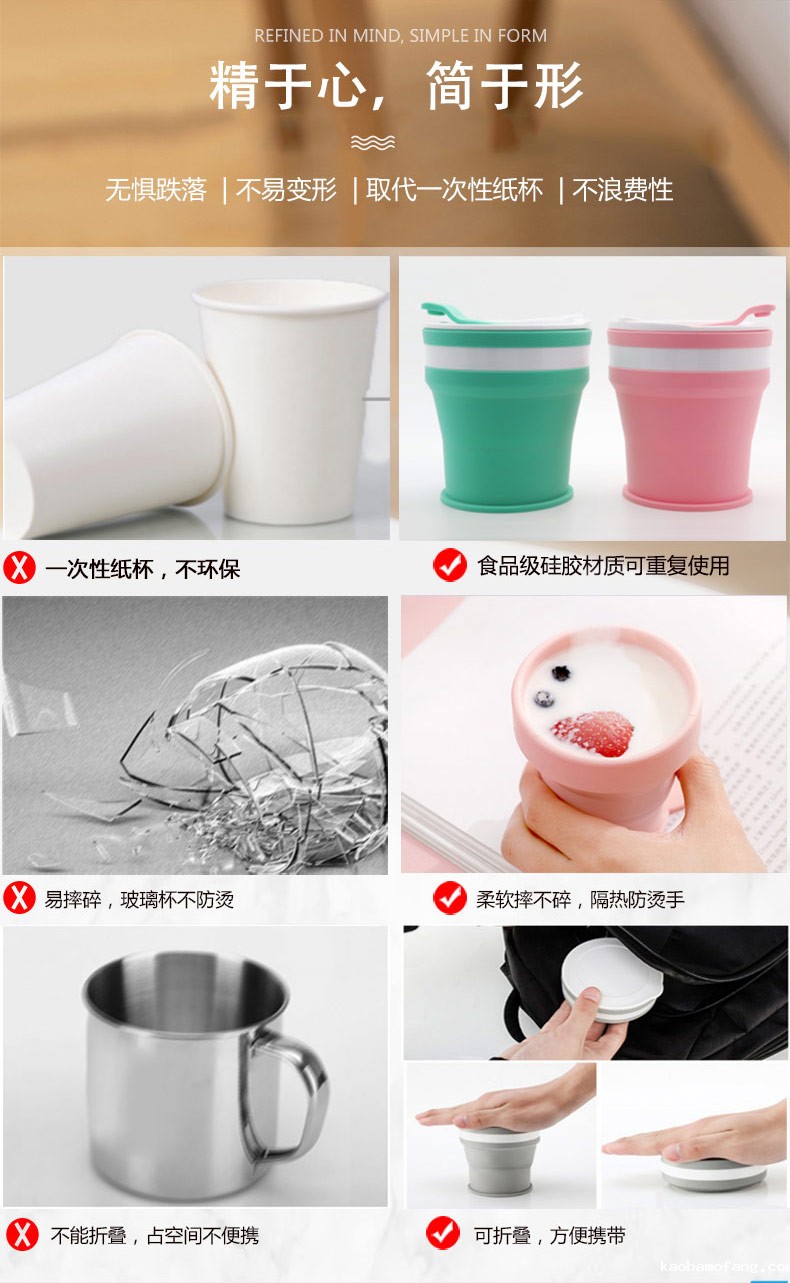 REFINED IN MIND, SIMPLE IN FORM

精于心，简于形

无惧跌落 | 不易变形 | 取代一次性纸杯 | 不浪费性

一次性纸杯，不环保

食品级硅胶材质可重复使用

易摔碎，玻璃杯不防烫

柔软摔不碎，隔热防烫手

不能折叠，占空间不便携

可折叠，方便携带

kaobamofang.com