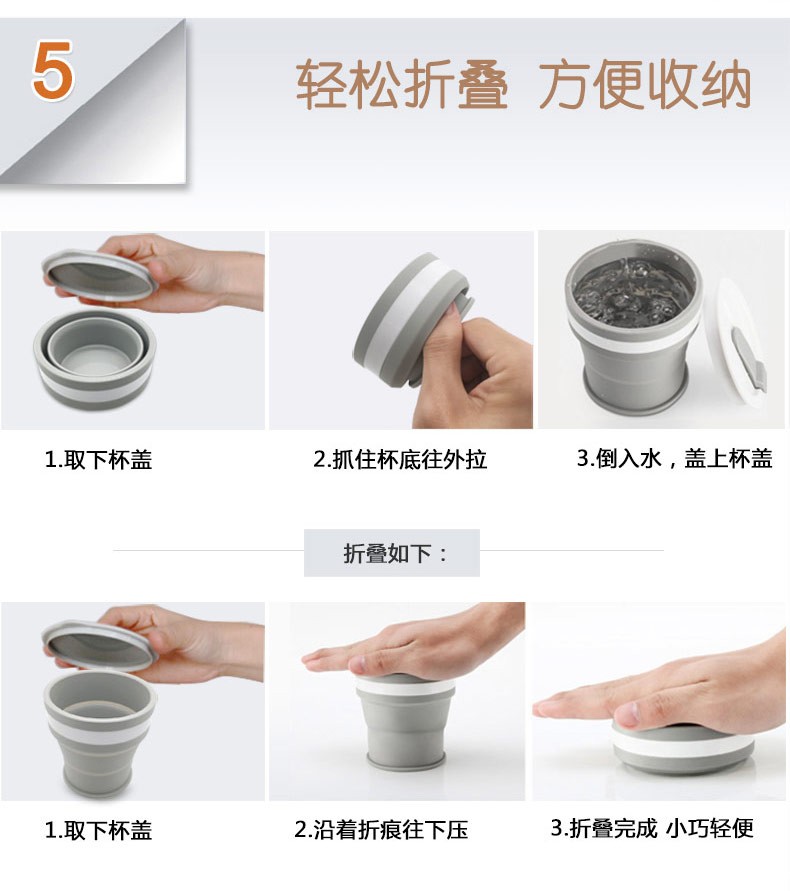 5

轻松折叠 方便收纳

1.取下杯盖

2.抓住杯底往外拉

3.倒入水，盖上杯盖

折叠如下：

1.取下杯盖

2.沿着折痕往下压

3.折叠完成 小巧轻便